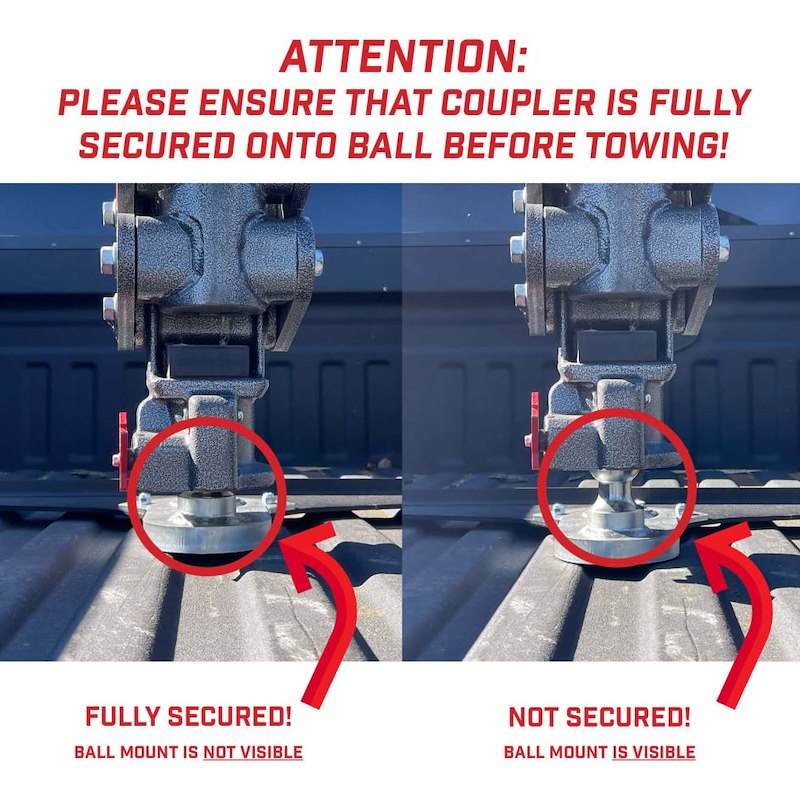 ATTENTION:
PLEASE ENSURE THAT COUPLER IS FULLY SECURED ONTO BALL BEFORE TOWING!

FULLY SECURED!
BALL MOUNT IS NOT VISIBLE

NOT SECURED!
BALL MOUNT IS VISIBLE